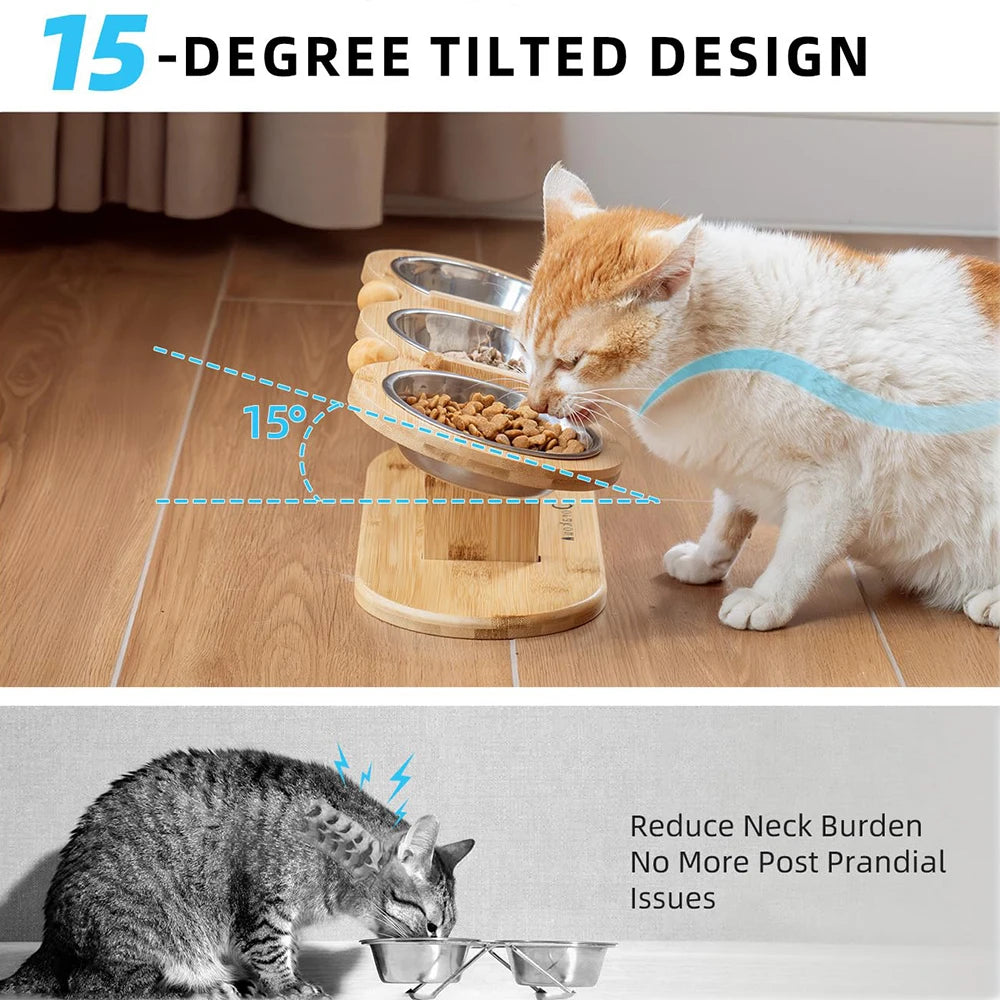 15-DEGREE TILTED DESIGN

15°

Reduce Neck Burden
No More Post Prandial Issues