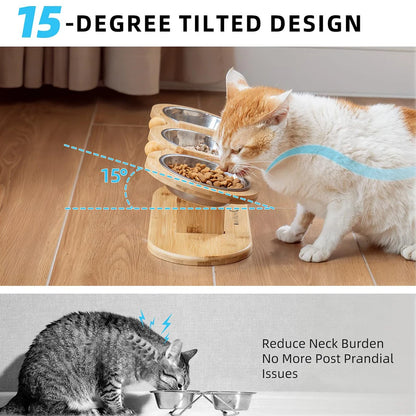 15-DEGREE TILTED DESIGN

15°

Reduce Neck Burden
No More Post Prandial Issues